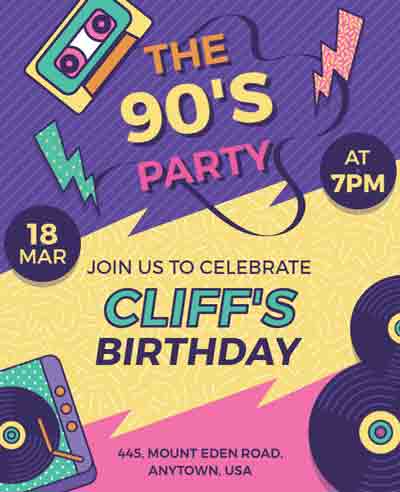 THE 90'S PARTY

AT 7PM

18 MAR

JOIN US TO CELEBRATE

CLIFF'S BIRTHDAY

445, MOUNT EDEN ROAD, ANYTOWN, USA